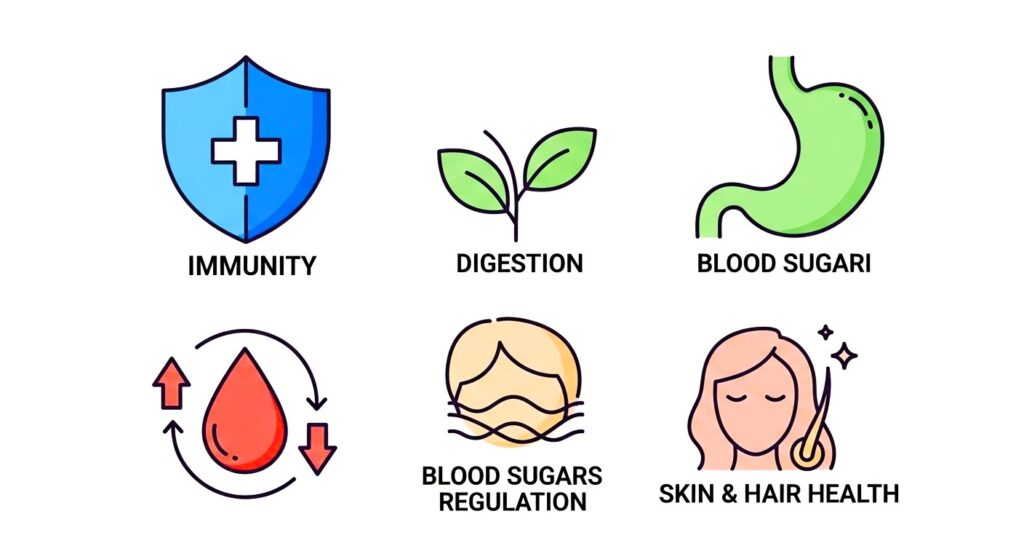 IMMUNITY

DIGESTION

BLOOD SUGARI

BLOOD SUGARS REGULATION

SKIN & HAIR HEALTH