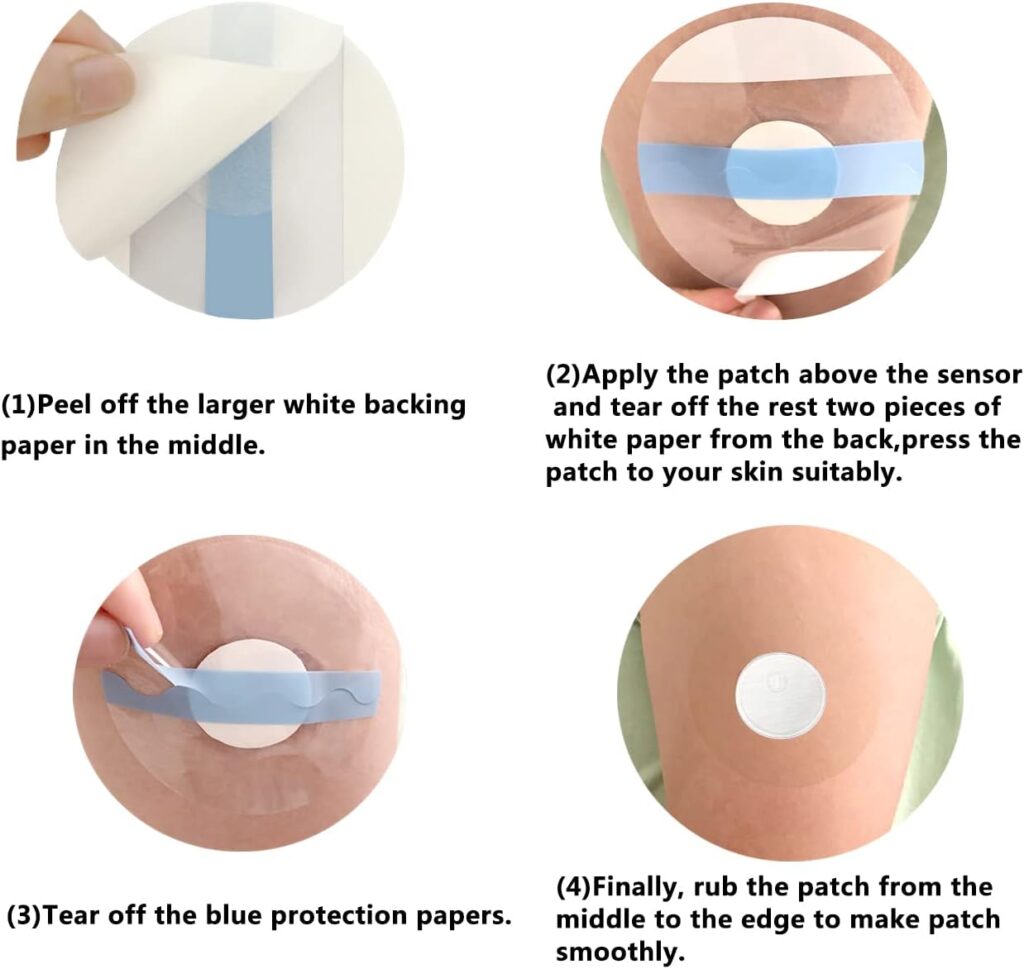 (1)Peel off the larger white backing paper in the middle.

(2)Apply the patch above the sensor and tear off the rest two pieces of white paper from the back,press the patch to your skin suitably.

(3)Tear off the blue protection papers.

(4)Finally, rub the patch from the middle to the edge to make patch smoothly.